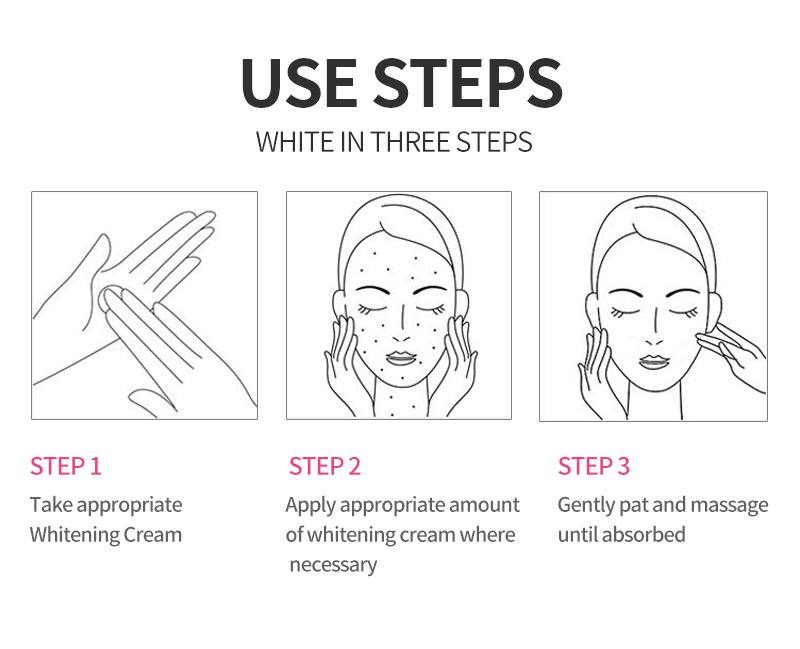 USE STEPS

WHITE IN THREE STEPS

STEP 1

Take appropriate Whitening Cream

STEP 2

Apply appropriate amount of whitening cream where necessary

STEP 3

Gently pat and massage until absorbed